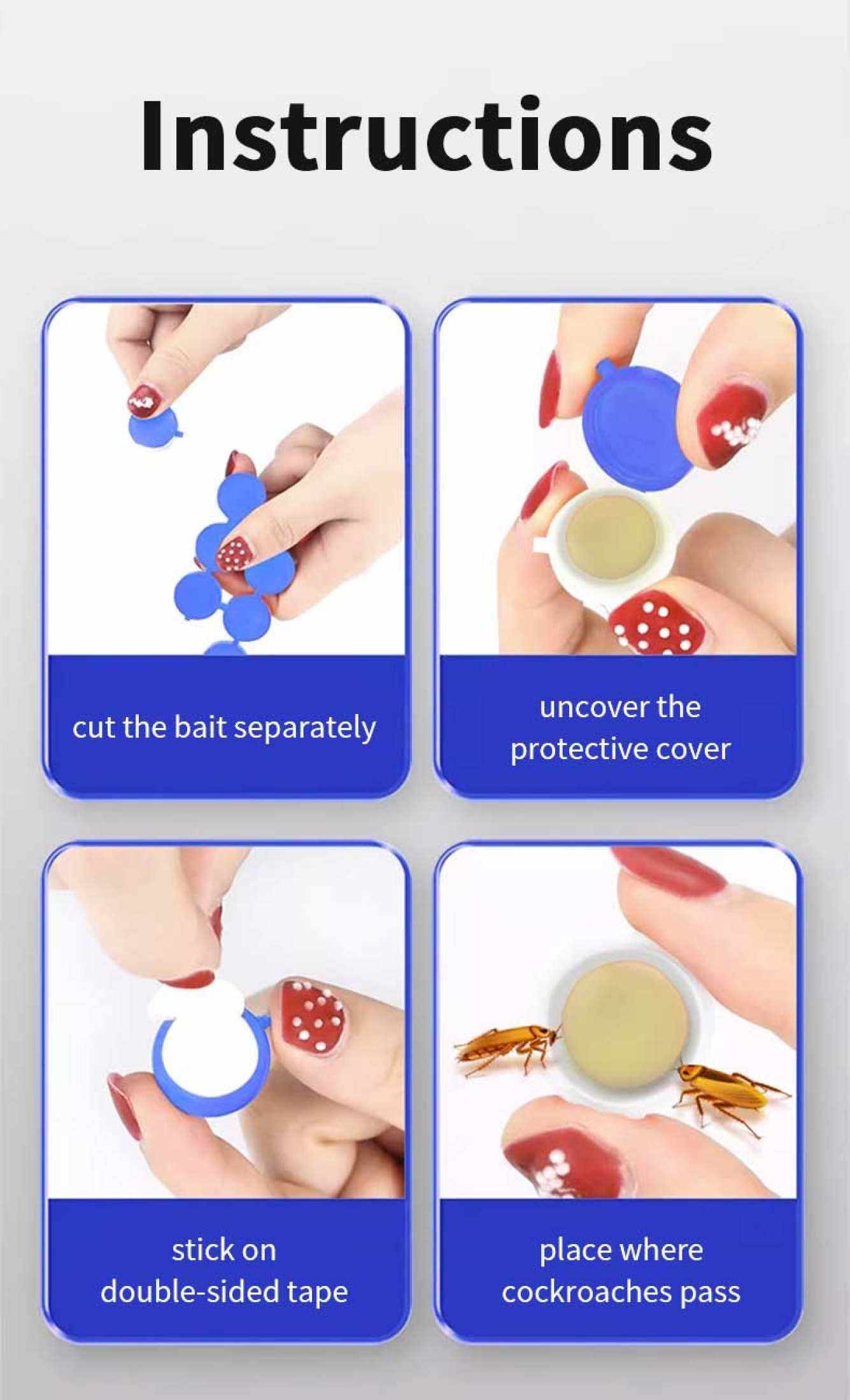 Instructions

cut the bait separately

uncover the protective cover

stick on double-sided tape

place where cockroaches pass